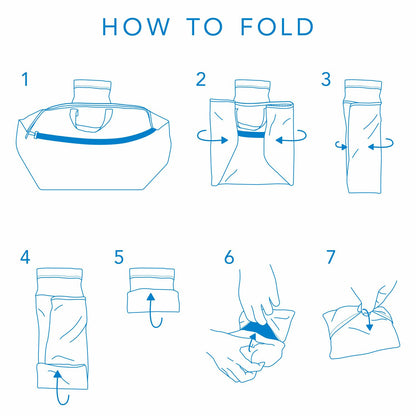 HOW TO FOLD

1

2

3

4

5

6

7