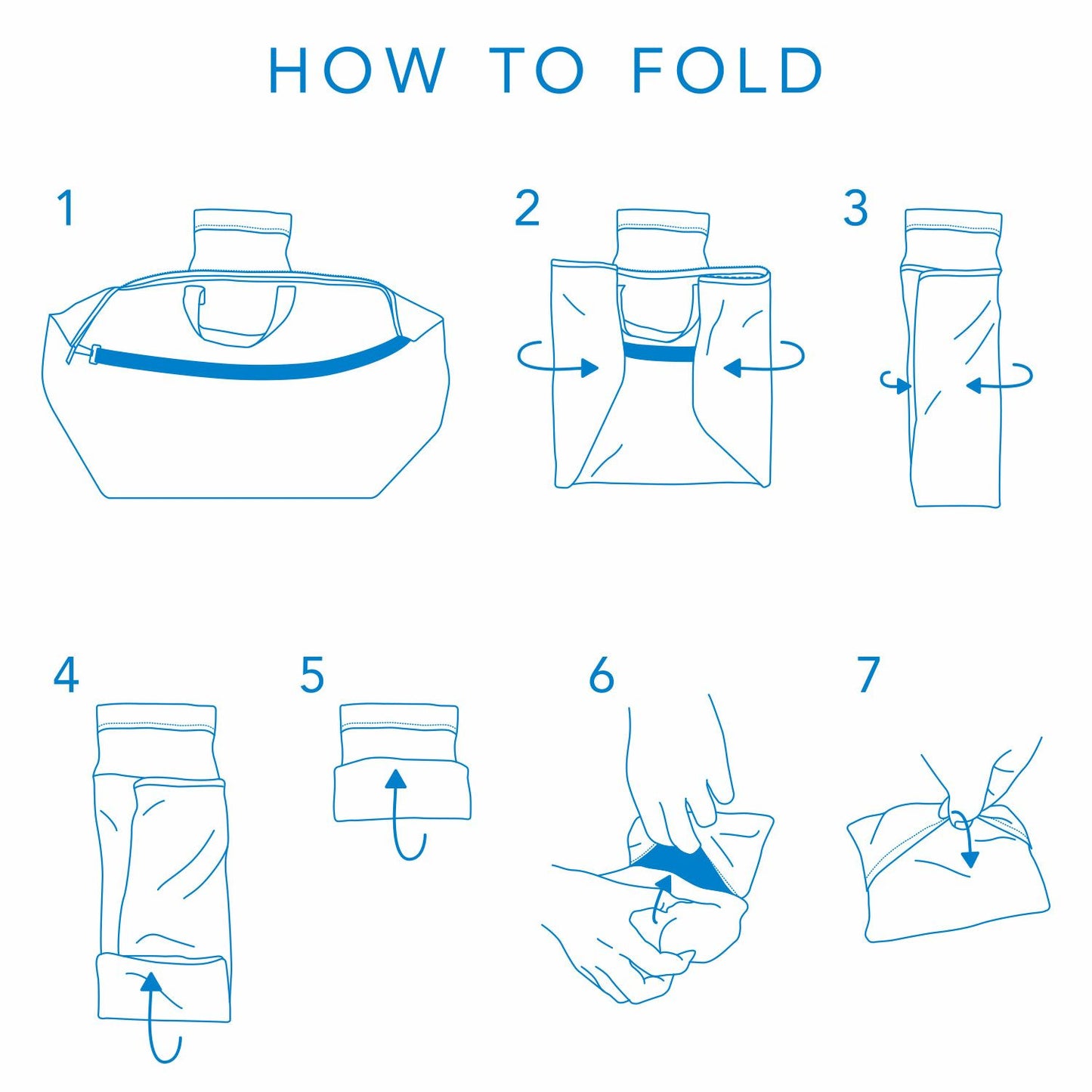 HOW TO FOLD

1

2

3

4

5

6

7